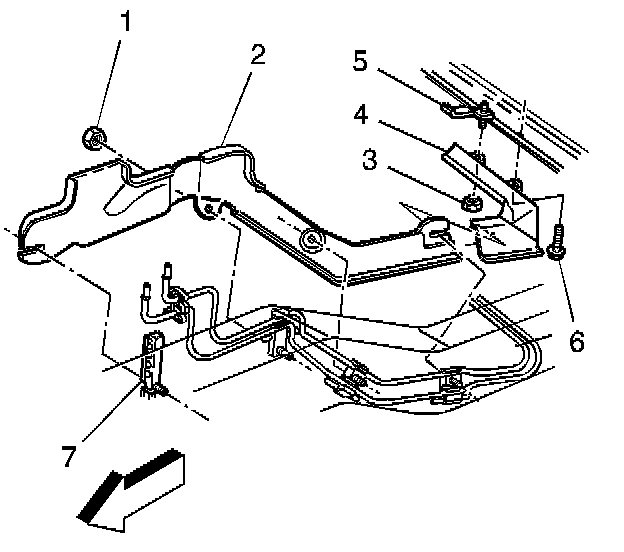 1
2
5
4
3
6
7