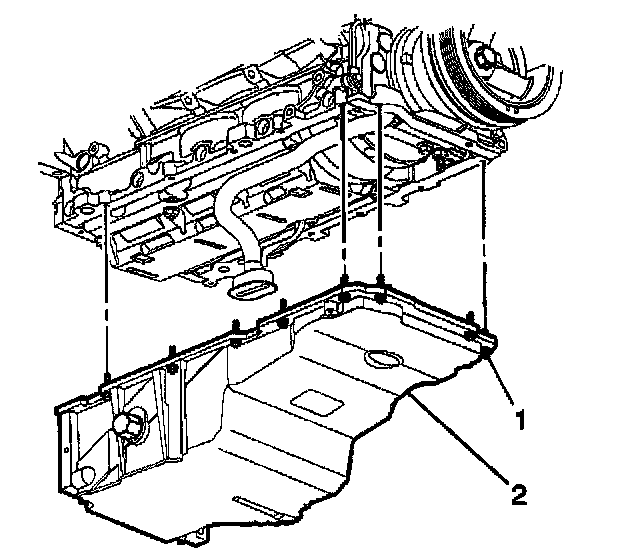 1
2