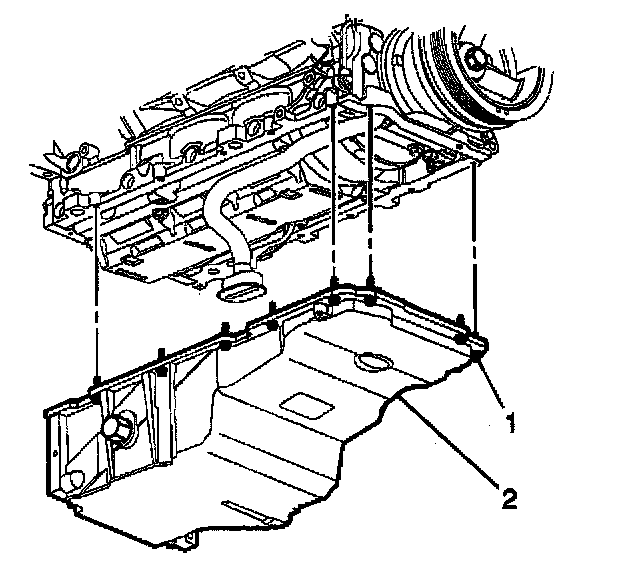 1
2