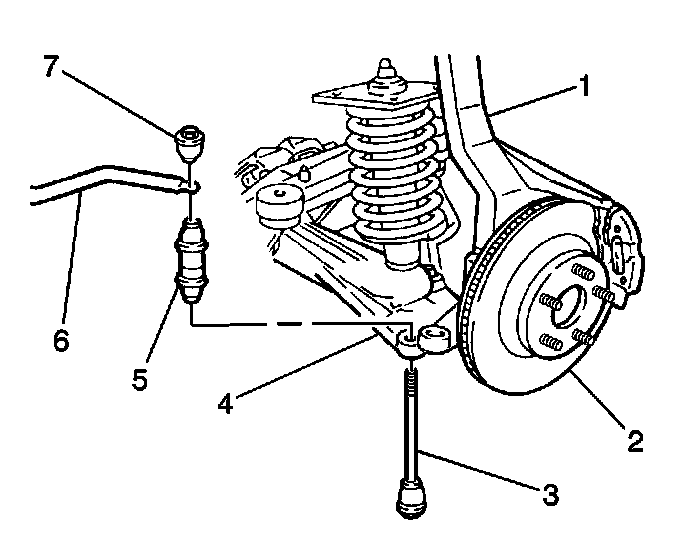 7
1
6
5
4
2
3