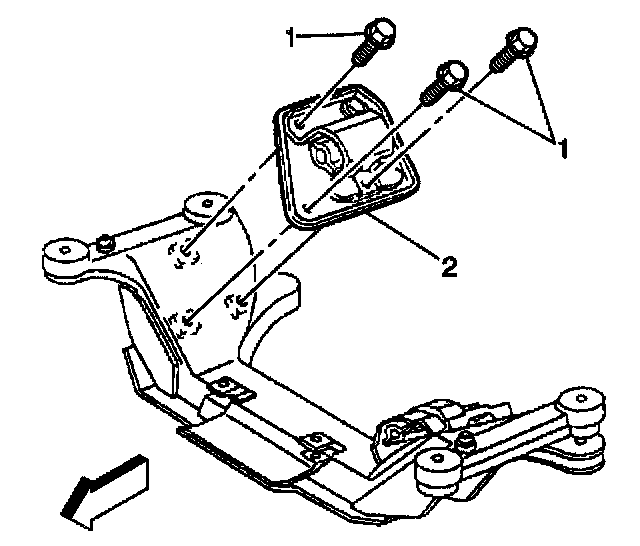 1
1
2