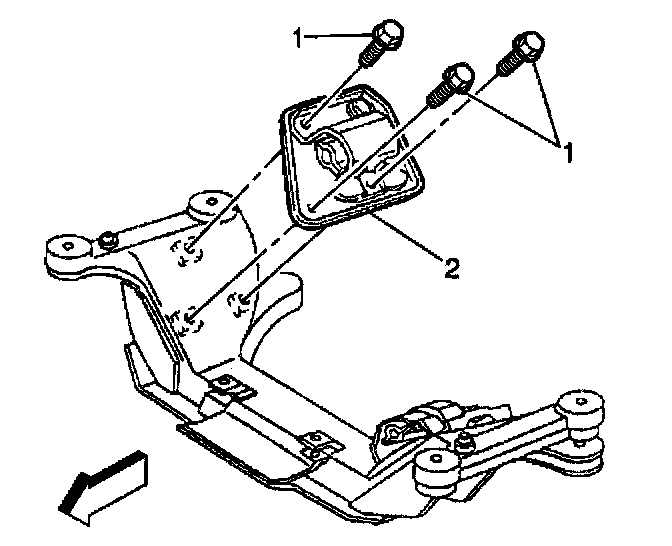 1
1
2