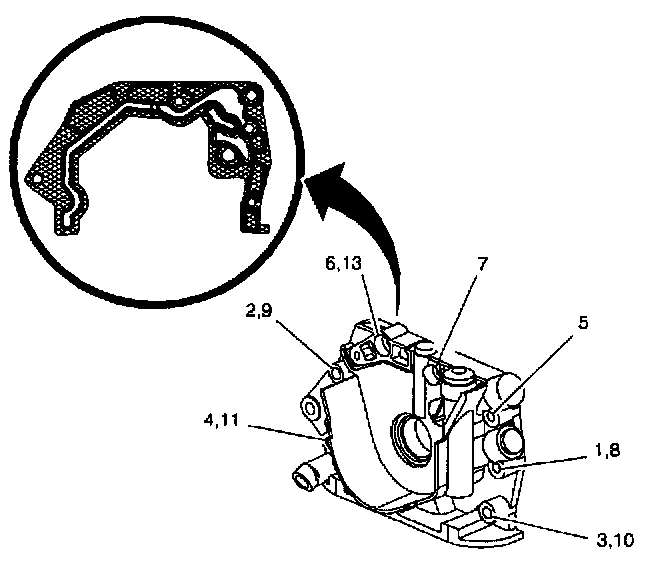 6,13
7
2,9
5
4,11
1,8
3,10