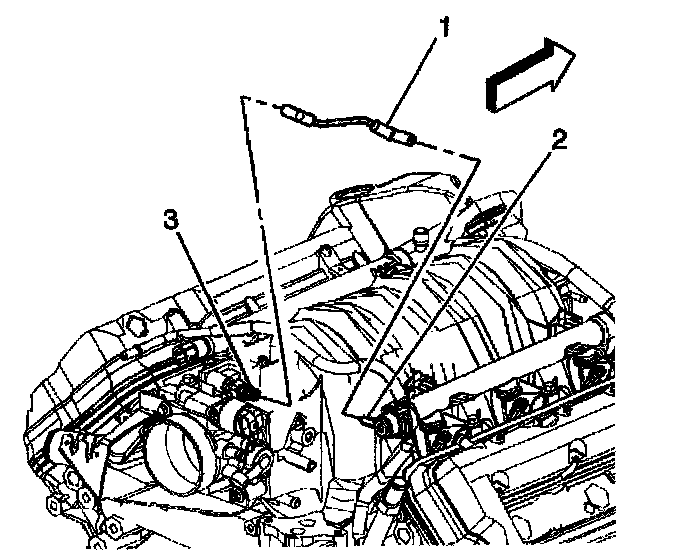 1
2
3