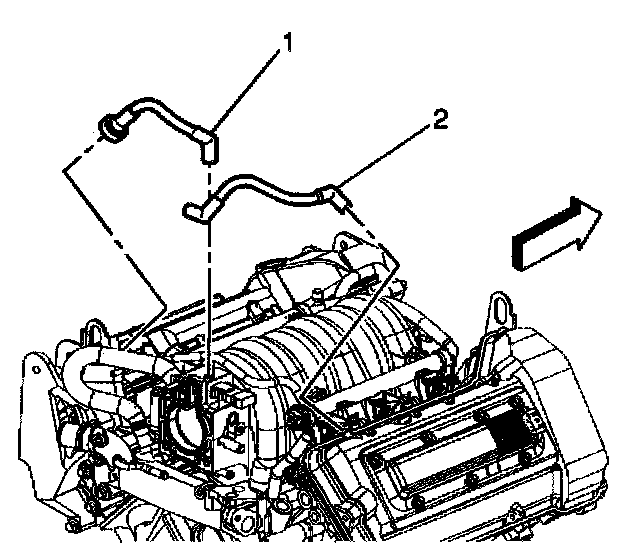 1

2