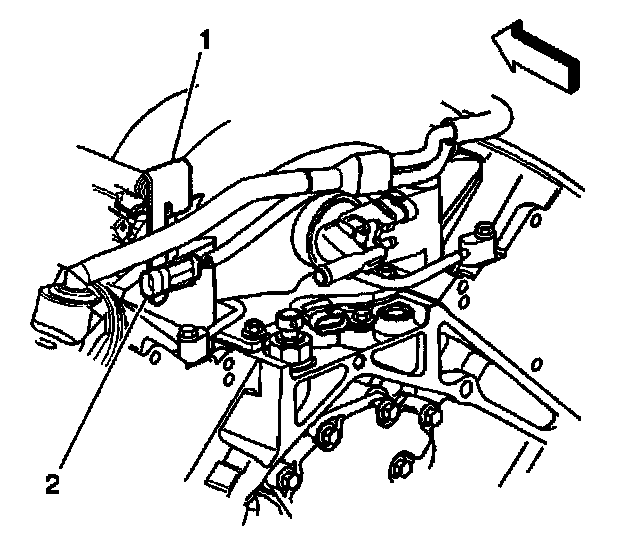 1

2