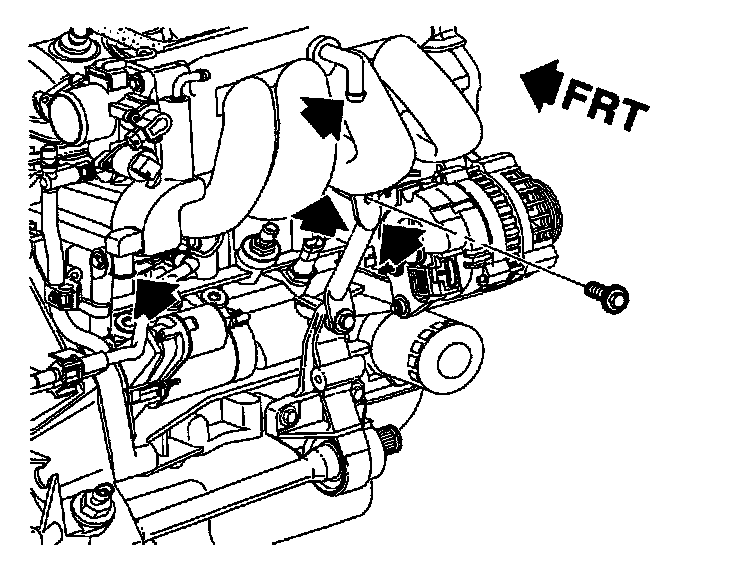 FRT