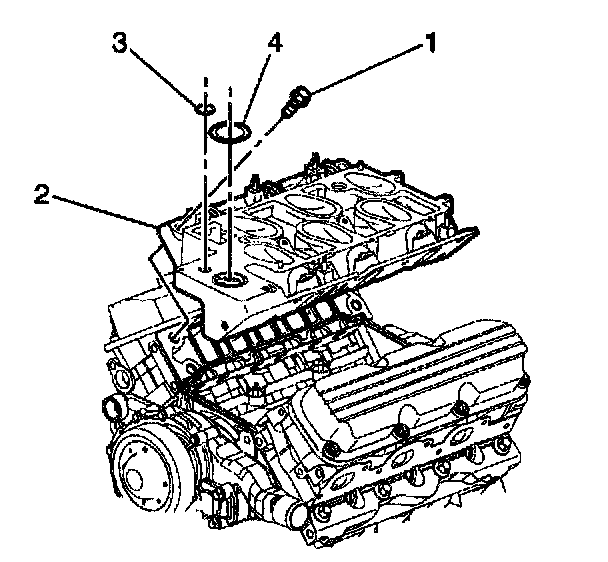 3
4
1
2