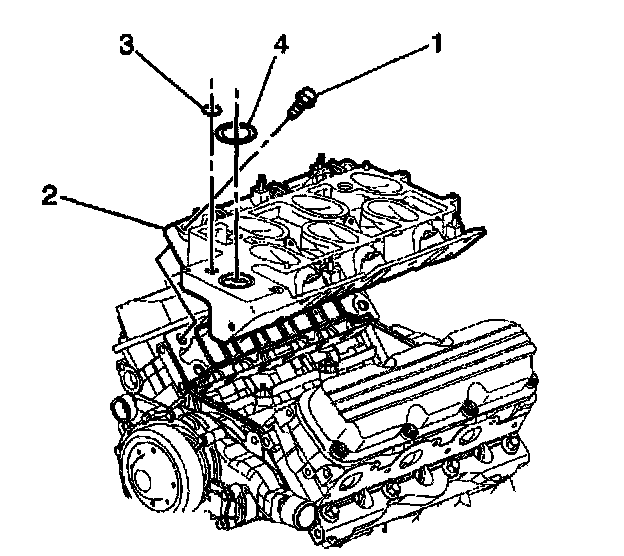 3
4
1
2