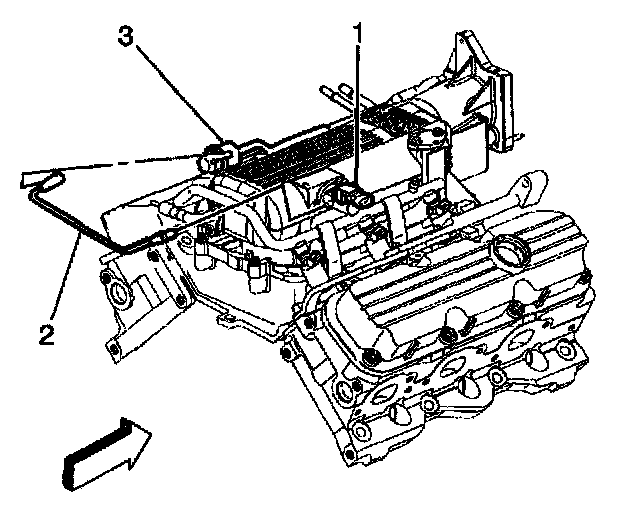 3
1
2