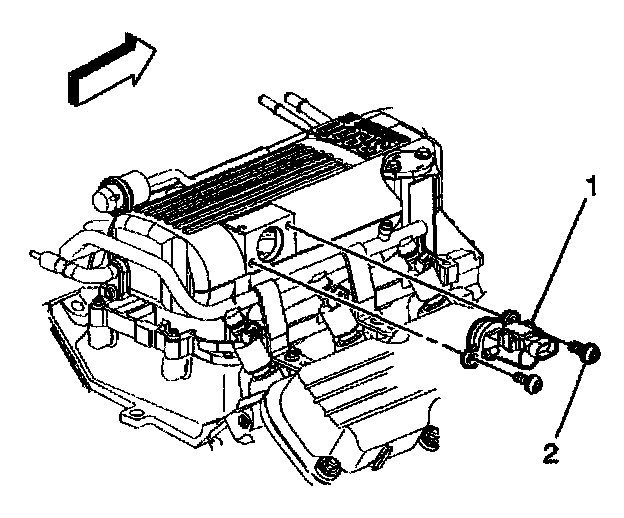 1

2