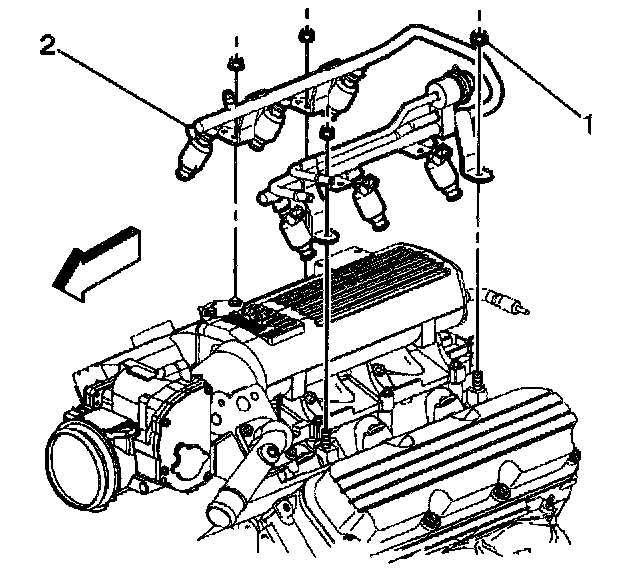 2
1