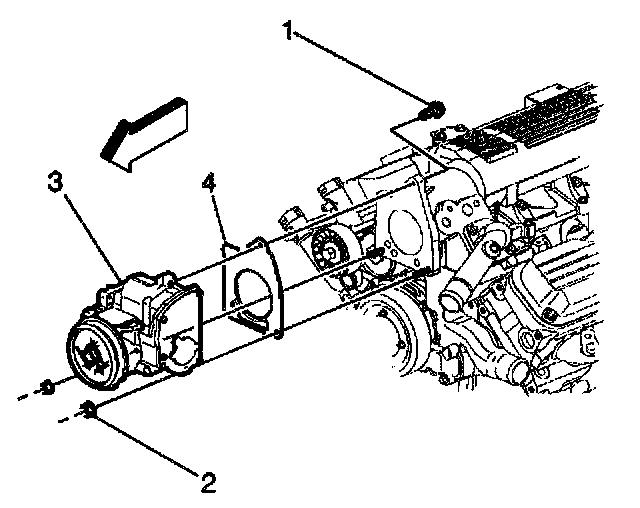 1
3
4
2