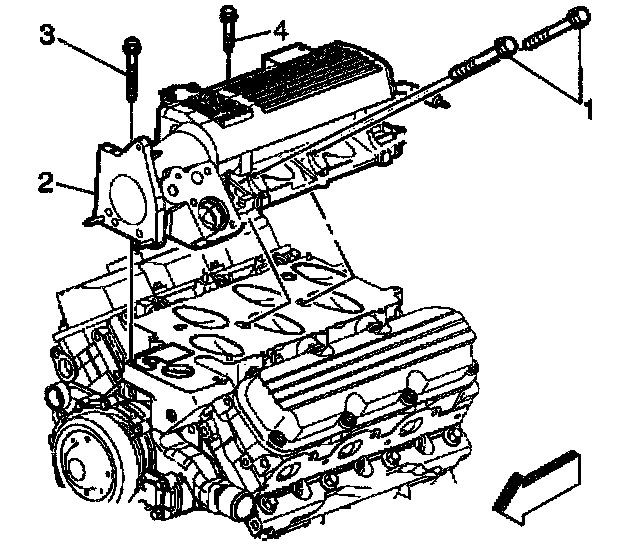 3
4
1
2