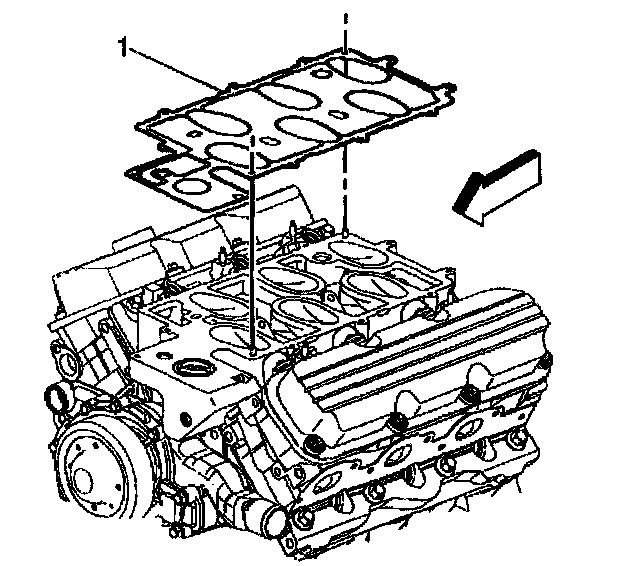 1