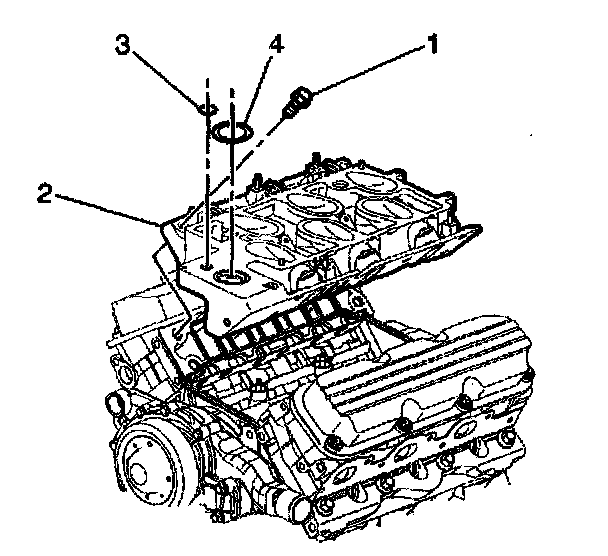 3
4
1
2