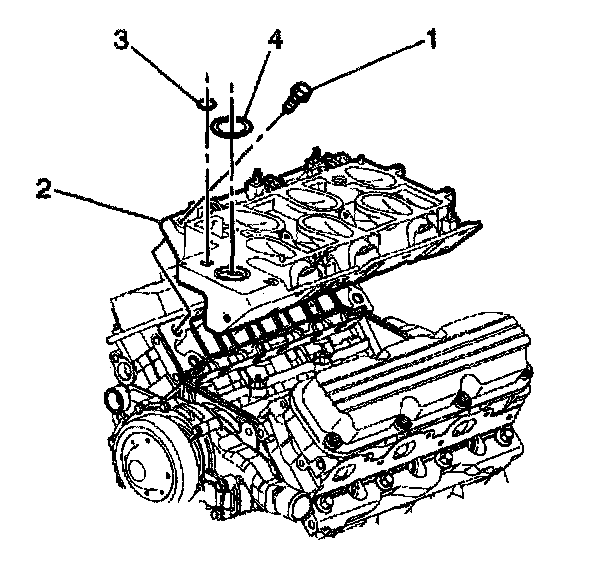 3
4
1
2