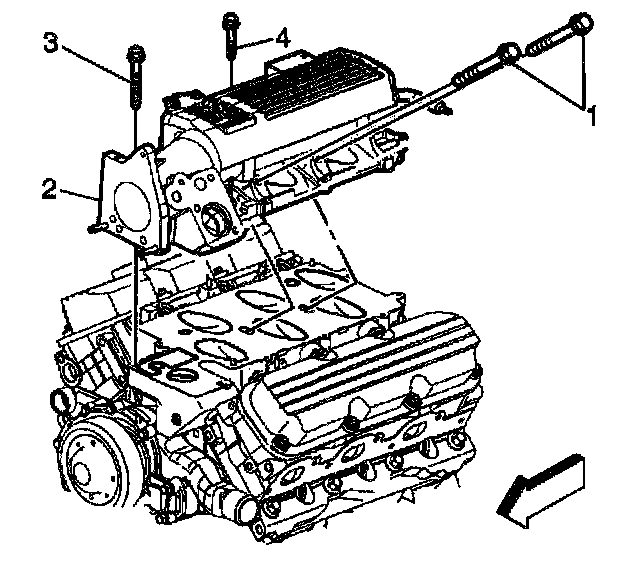 3
4
1
2