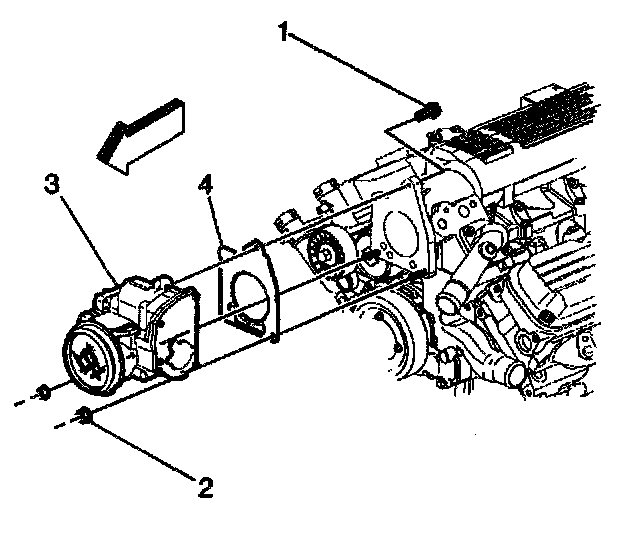 1
3
4
2