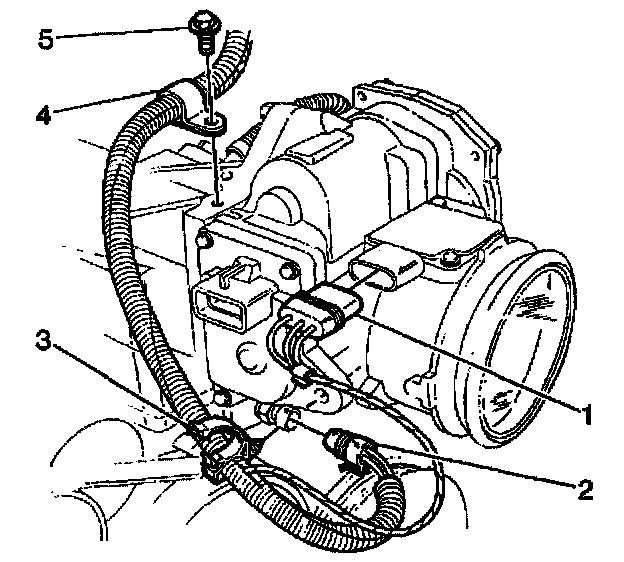 5
4
3
1
2