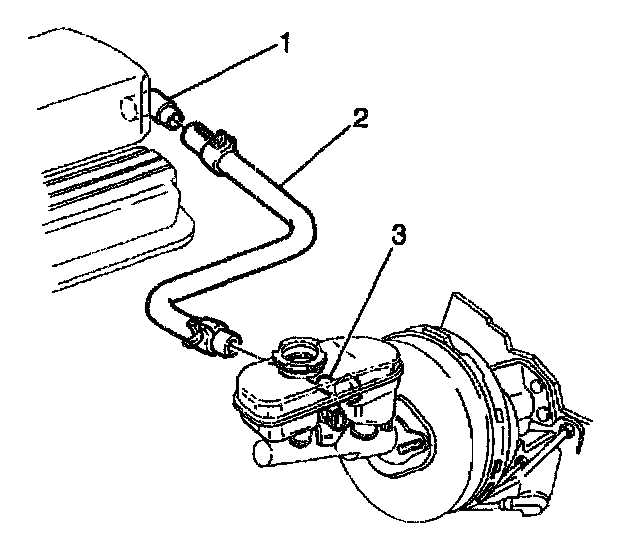 1
2
3