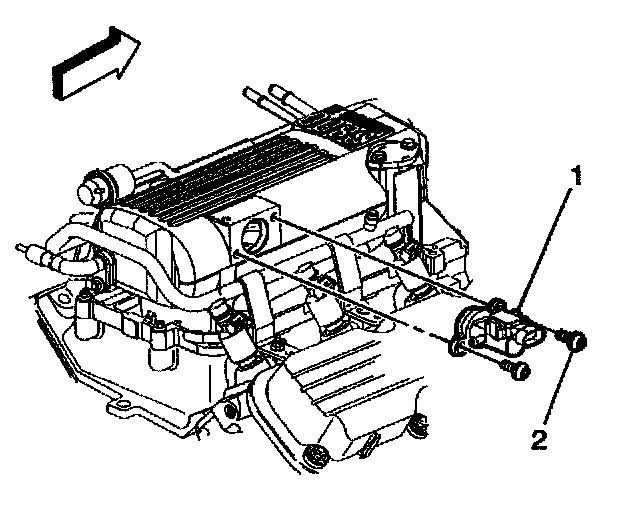 1
2