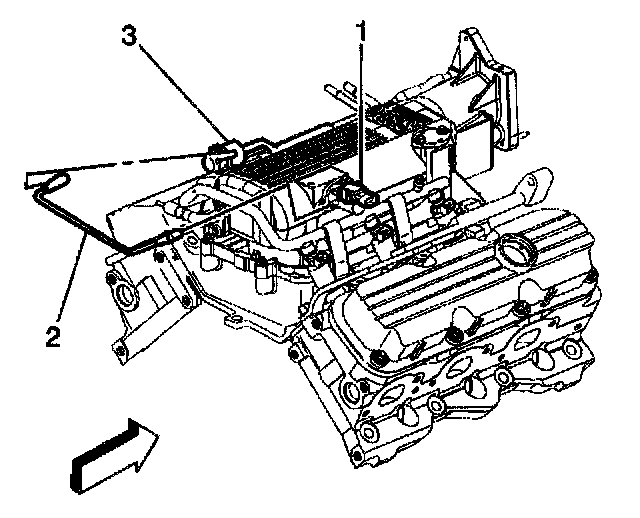 3
1
2