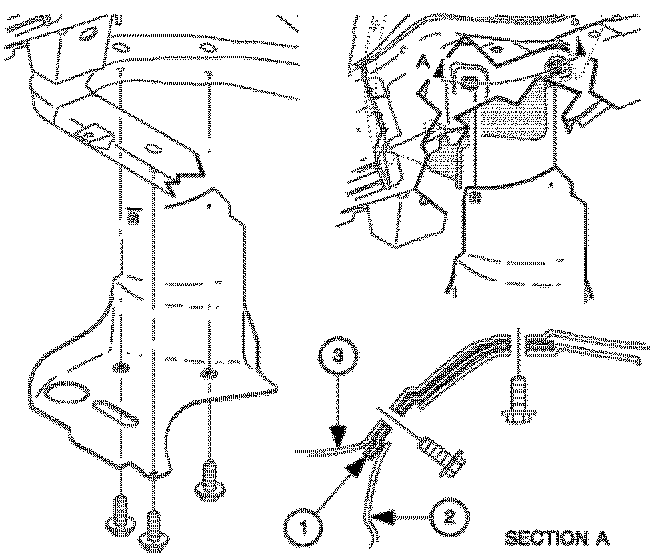 A

3

1

2

SECTION A