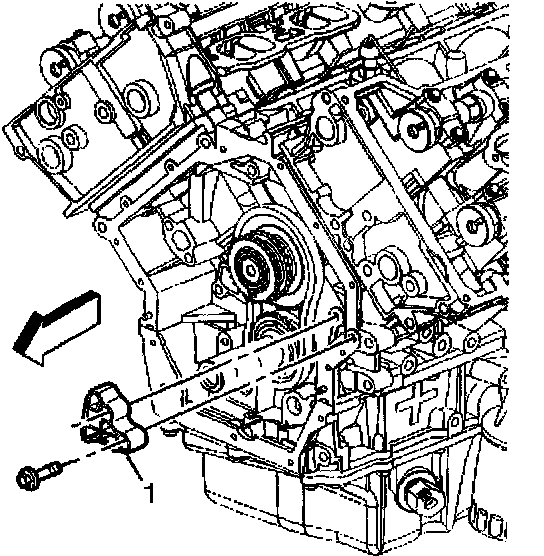 1