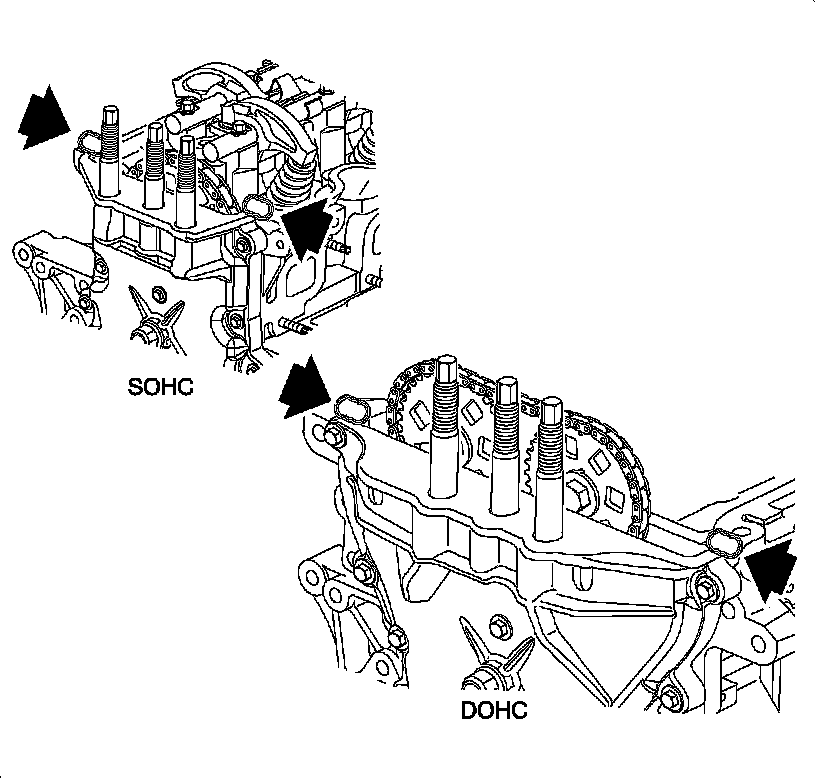 SOHC

DOHC