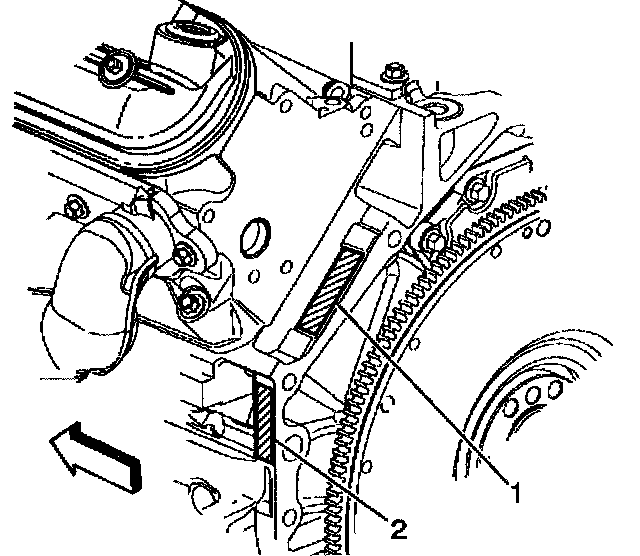 1

2