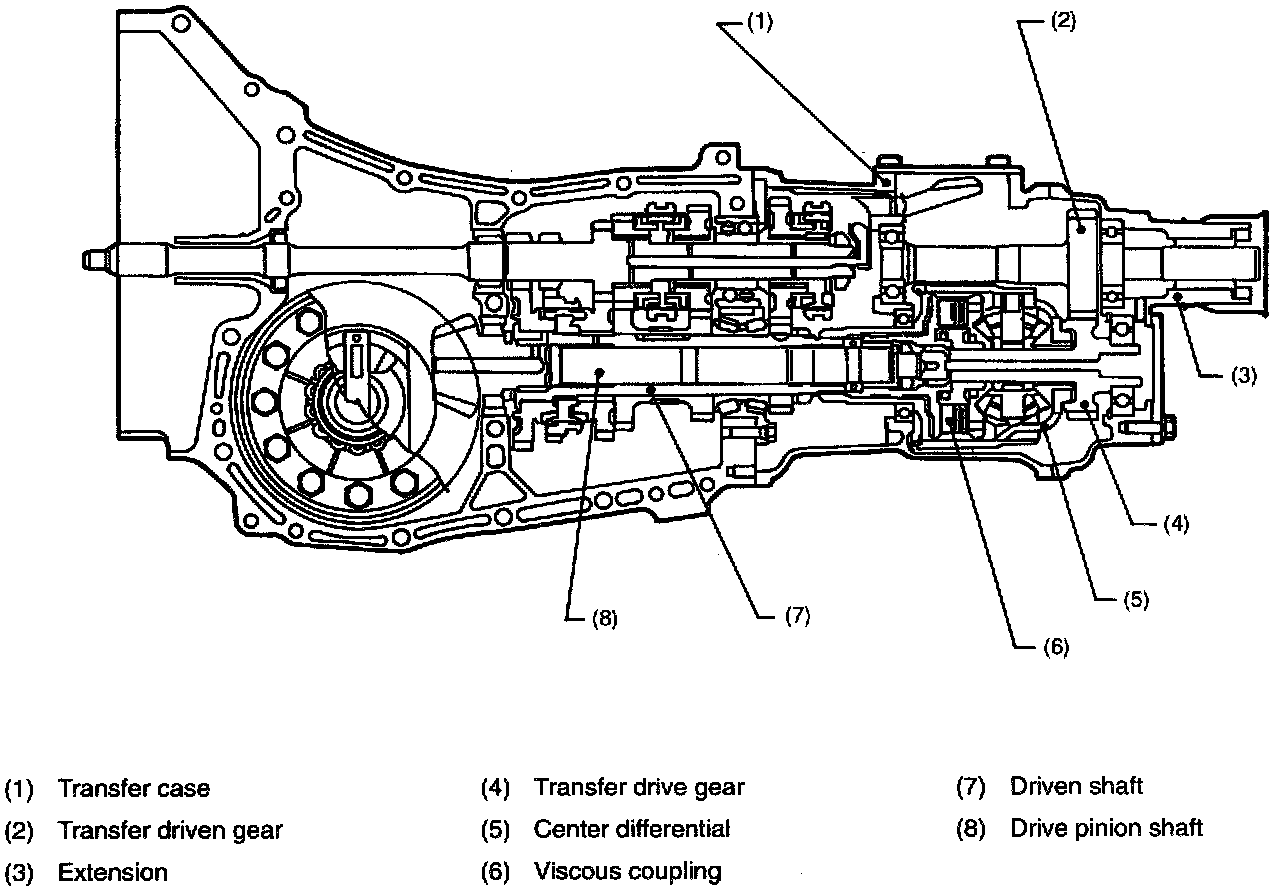 (1)

(2)

(3)

(4)

(5)

(6)

(7)

(8)

(1) Transfer case
(2) Transfer driven gear
(3) Extension

(4) Transfer drive gear
(5) Center differential
(6) Viscous coupling

(7) Driven shaft
(8) Drive pinion shaft