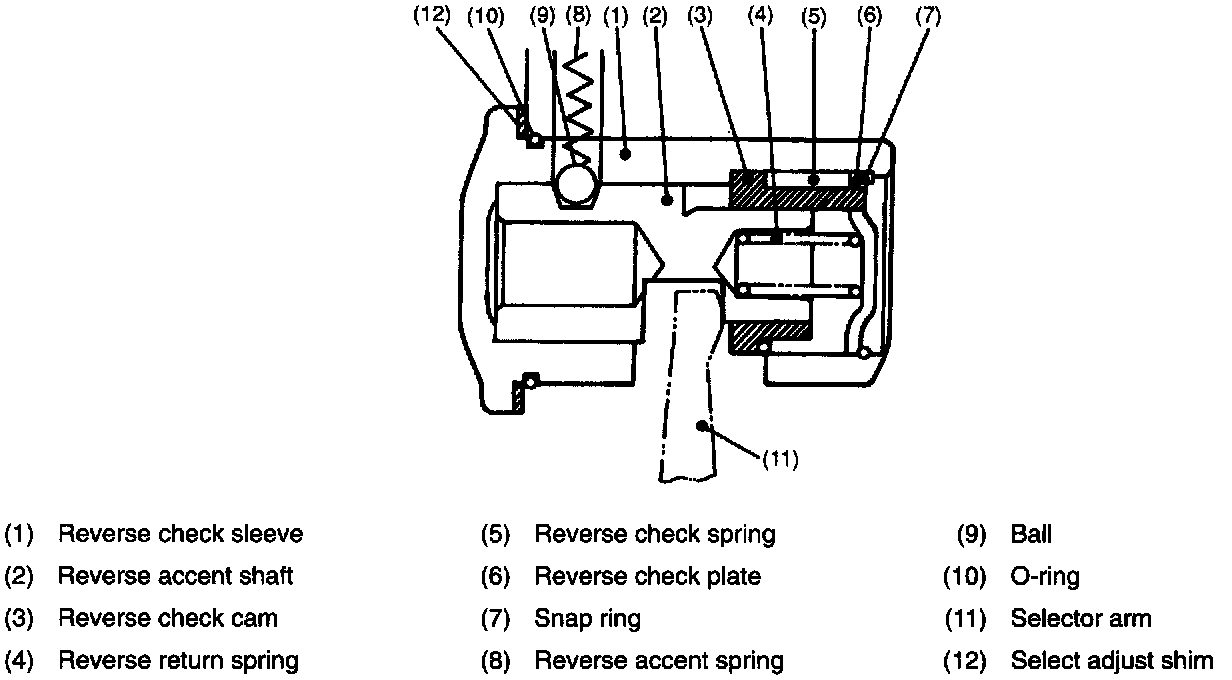 (12) (10) (9) (8) (1) (2) (3) (4) (5) (6) (7)

(11)

(1) Reverse check sleeve
(2) Reverse accent shaft
(3) Reverse check cam
(4) Reverse return spring

(5) Reverse check spring
(6) Reverse check plate
(7) Snap ring
(8) Reverse accent spring

(9) Ball
(10) O-ring
(11) Selector arm
(12) Select adjust shim