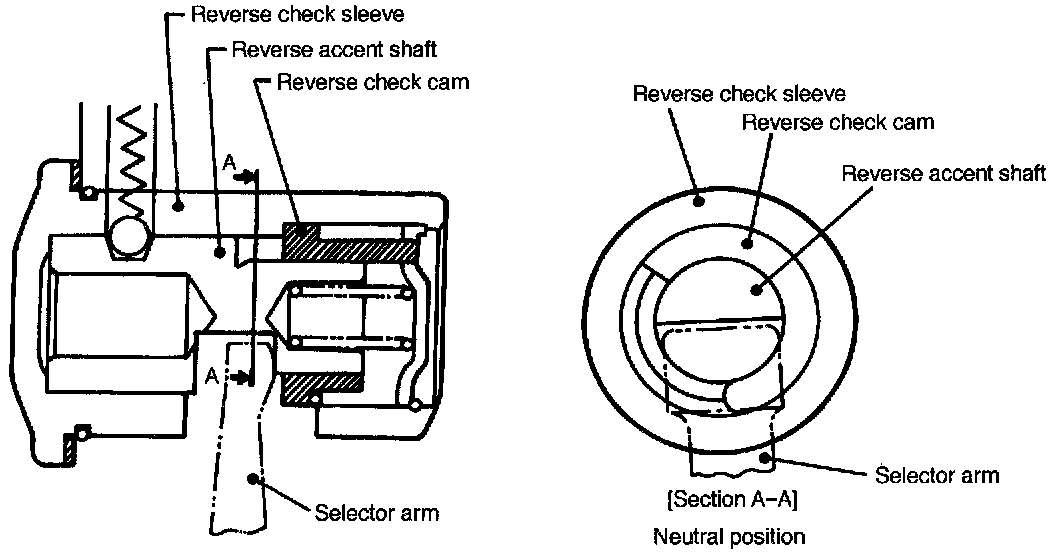 Reverse check sleeve
Reverse accent shaft
Reverse check cam
A
A
Selector arm

Reverse check sleeve
Reverse check cam
Reverse accent shaft
Selector arm
[Section A–A]
Neutral position