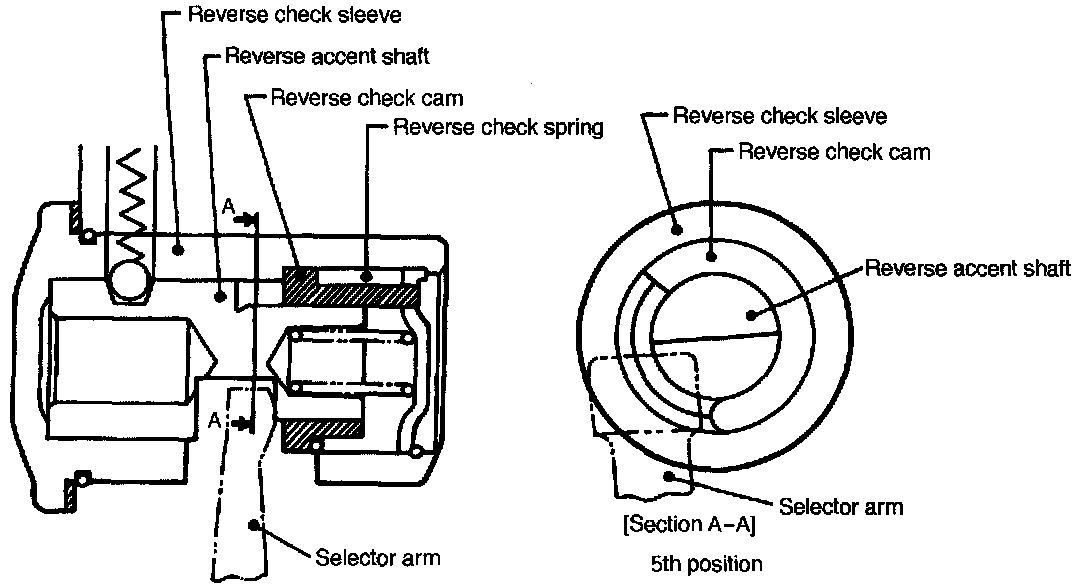 Reverse check sleeve
Reverse accent shaft
Reverse check cam
Reverse check spring
A
A
Selector arm
Reverse check sleeve
Reverse check cam
Reverse accent shaft
Selector arm
[Section A–A]
5th position