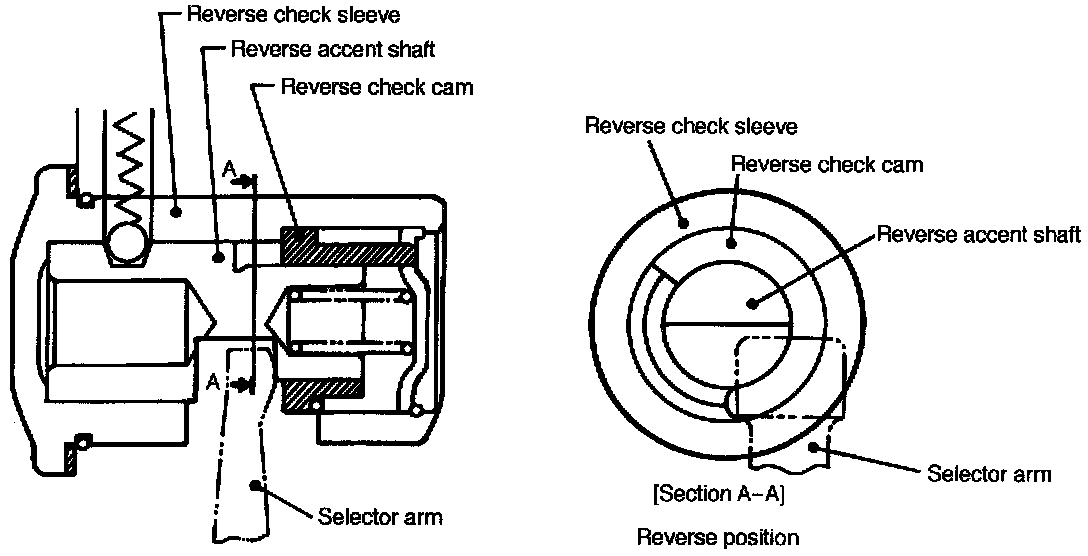 Reverse check sleeve
Reverse accent shaft
Reverse check cam
A
A
Selector arm

Reverse check sleeve
Reverse check cam
Reverse accent shaft
Selector arm
[Section A–A]
Reverse position