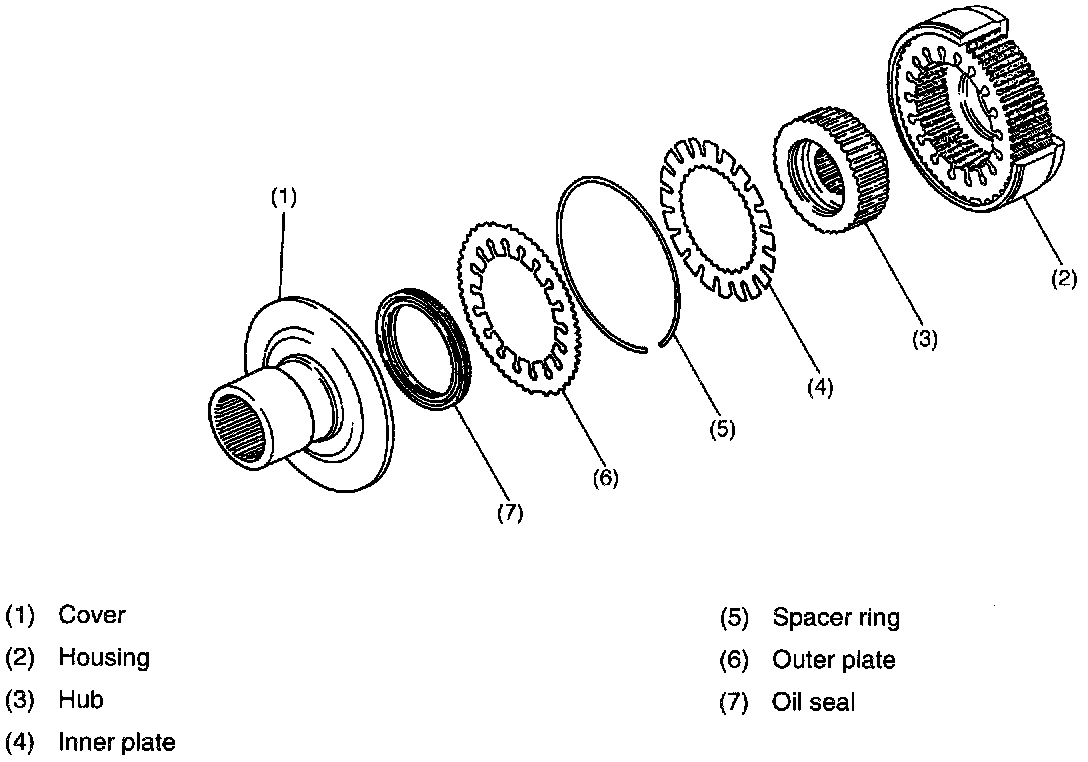 (1)

(2)

(3)

(4)

(5)

(6)

(7)

(1) Cover
(2) Housing
(3) Hub
(4) Inner plate

(5) Spacer ring
(6) Outer plate
(7) Oil seal