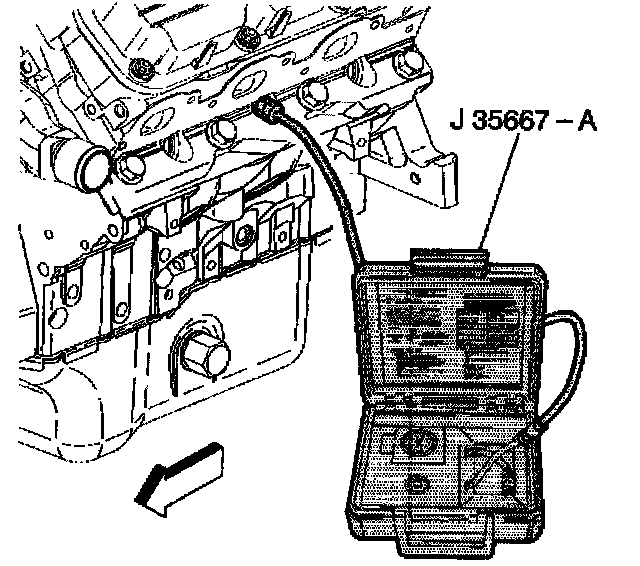 J 35667 – A