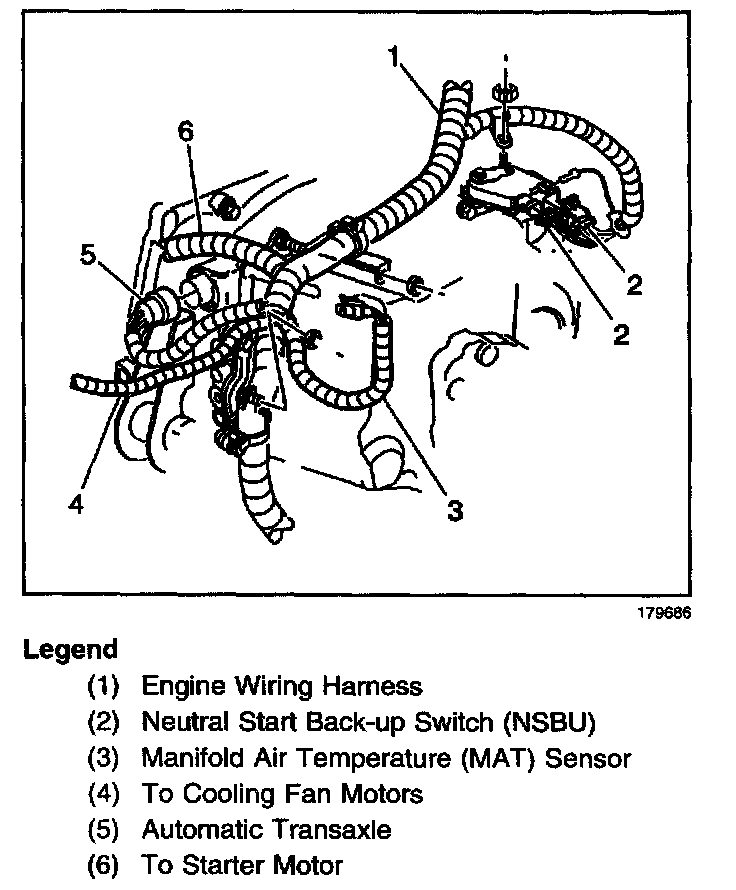 1
6
5
2
2
4
3

179686

Legend
(1) Engine Wiring Harness
(2) Neutral Start Back-up Switch (NSBU)
(3) Manifold Air Temperature (MAT) Sensor
(4) To Cooling Fan Motors
(5) Automatic Transaxle
(6) To Starter Motor