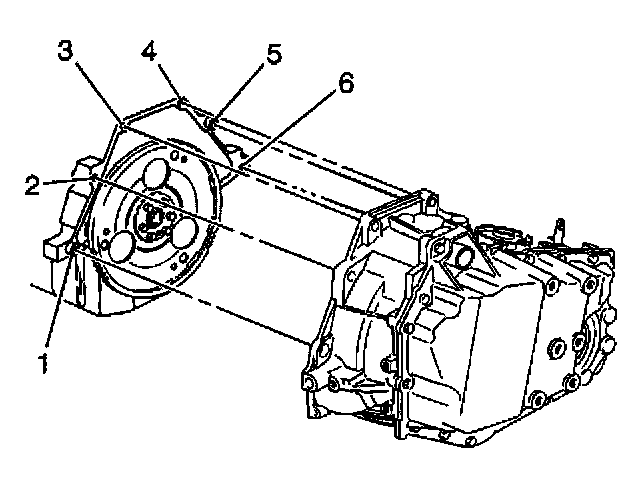 3
4
5
6
2
1