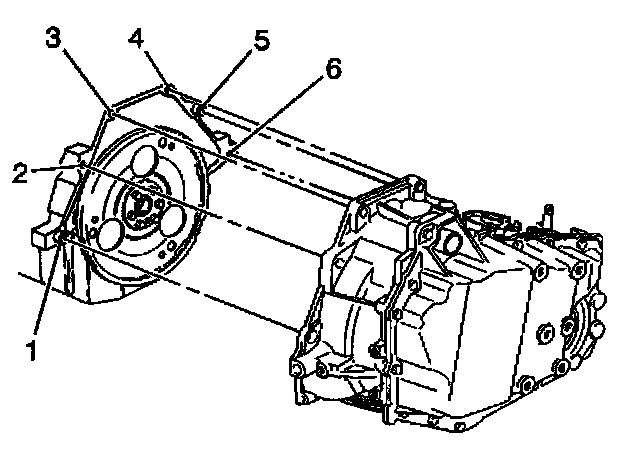 3
4
5
6
2
1