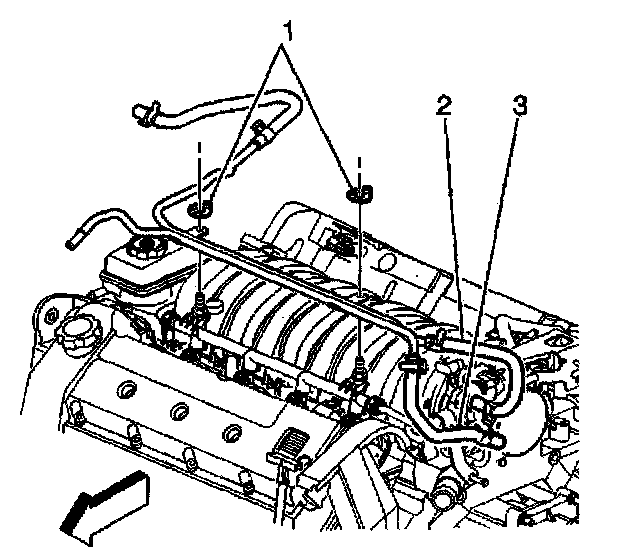 1

2

3