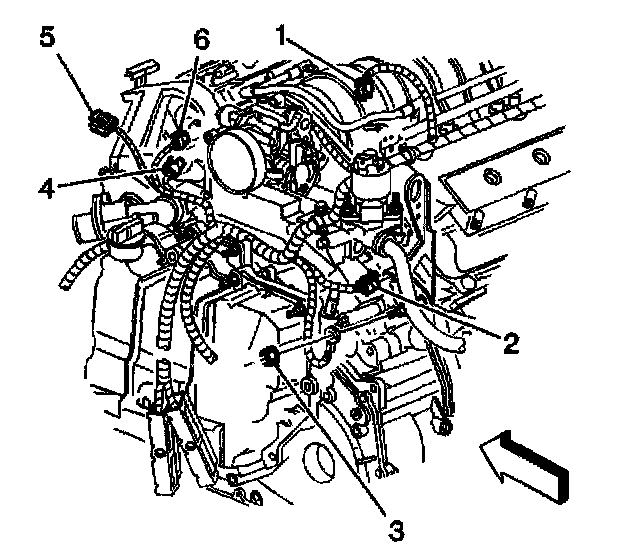 5
6
1
4
2
3