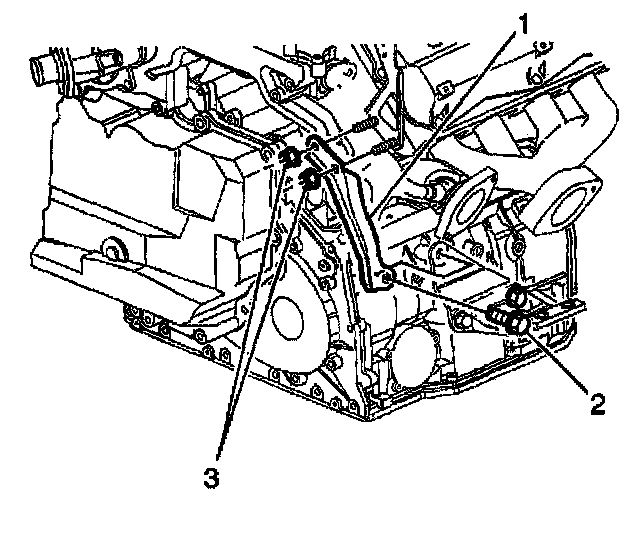 1
2
3