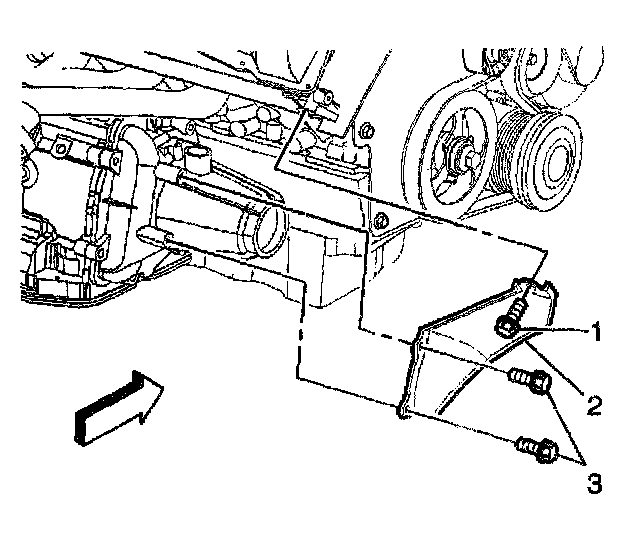 1
2
3