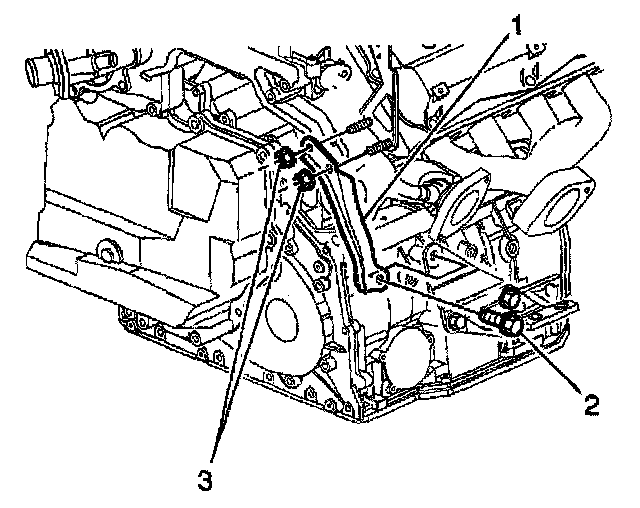 1
2
3