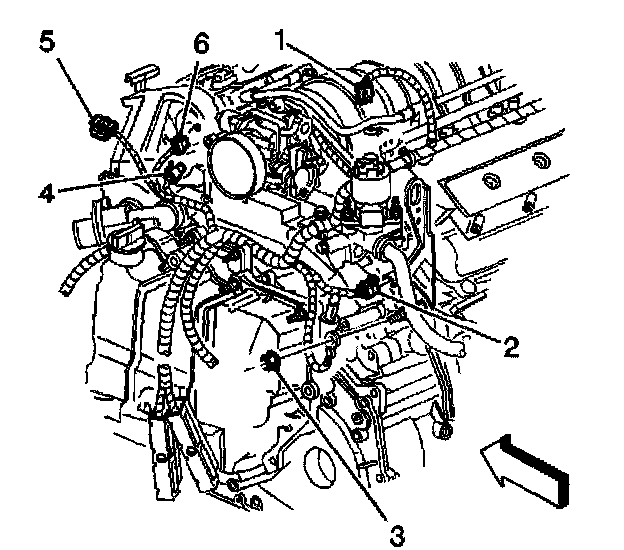 5
6
1
4
2
3