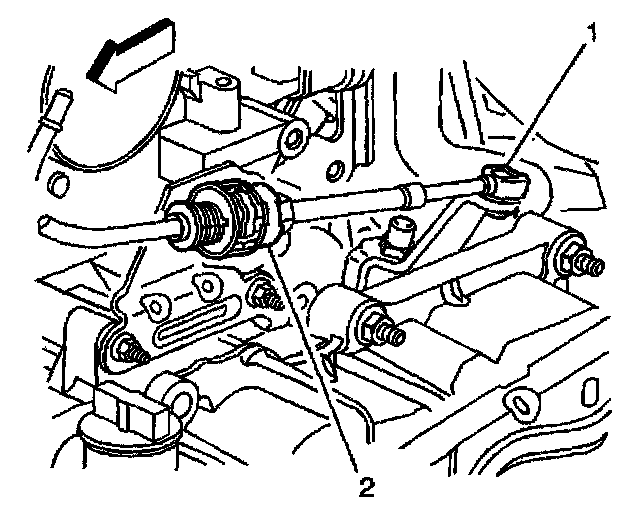 1
2