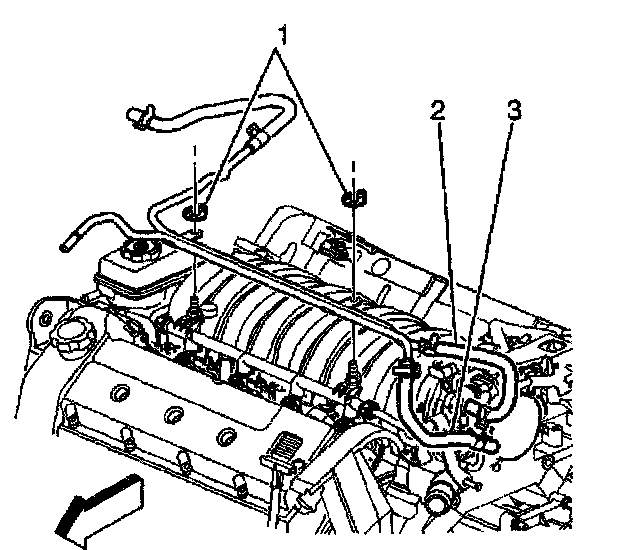 1
2
3