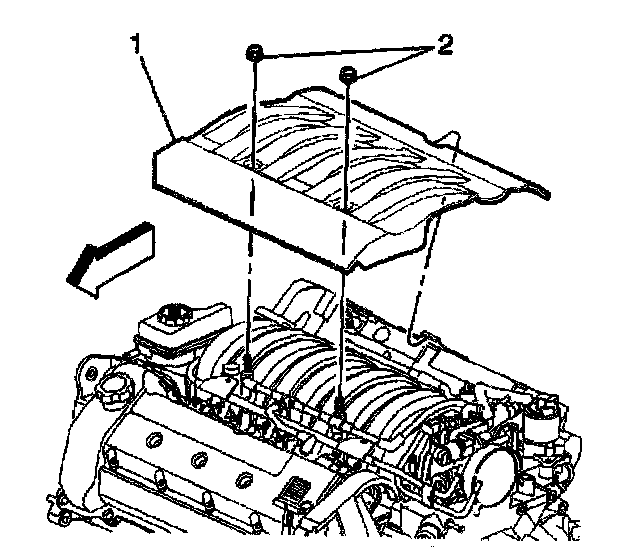 1

2